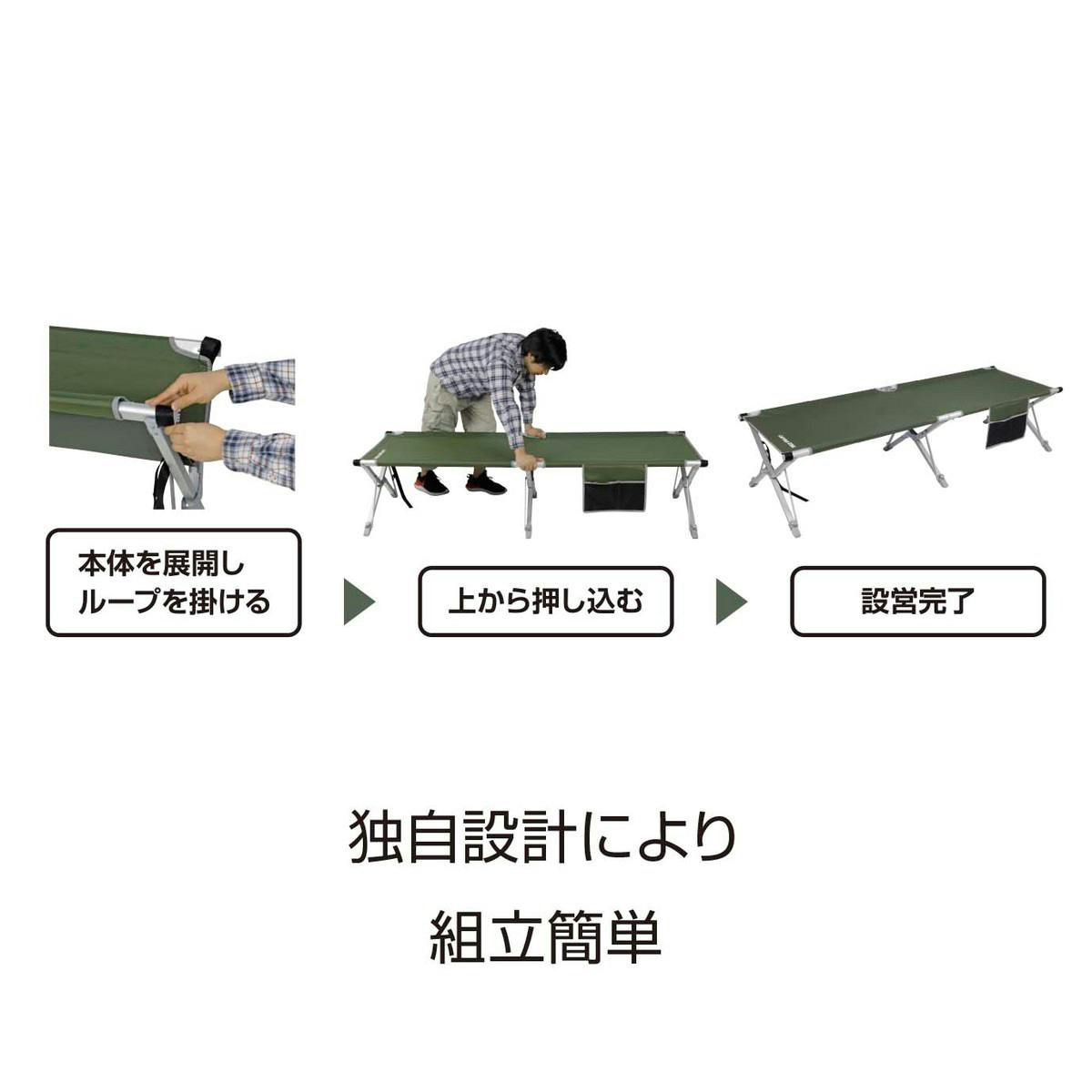 本体を展開し
ループを掛ける

上から押し込む

設営完了

独自設計により

組立簡単