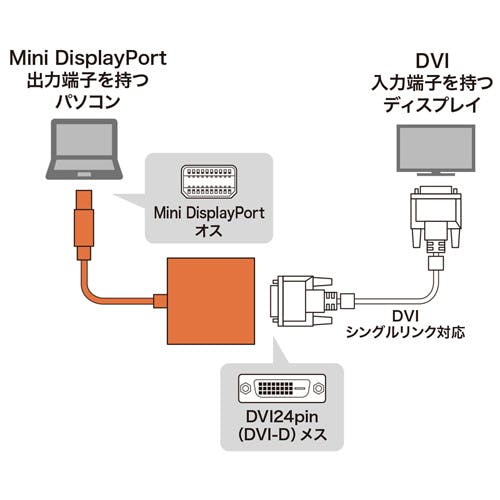 Mini DisplayPort
出力端子を持つ
パソコン

DVI
入力端子を持つ
ディスプレイ

Mini DisplayPort
オス

DVI
シングルリンク対応

DVI24pin
(DVI-D) メス