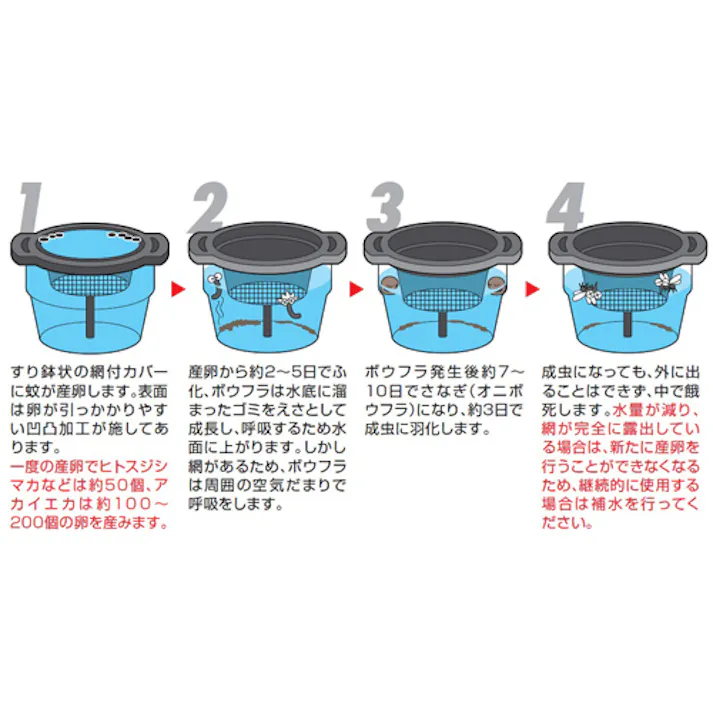 1

すり鉢状の網付カバーに蚊が産卵します。表面は卵が引っかかりやすい凹凸加工が施してあります。
一度の産卵でヒトスジシマカなどは約50個、アカイエカは約100～200個の卵を産みます。

2

産卵から約2～5日でふ化、ボウフラは水底に溜まったゴミをえさとして成長し、呼吸するため水面に上がります。しかし網があるため、ボウフラは周囲の空気だまりで呼吸をします。

3

ボウフラ発生後約7～10日でさなぎ(オニボウフラ)になり、約3日で成虫に羽化します。

4

成虫になっても、外に出ることはできず、中で餓死します。水量が減り、網が完全に露出している場合は、新たに産卵を行うことができなくなるため、継続的に使用する場合は補水を行ってください。