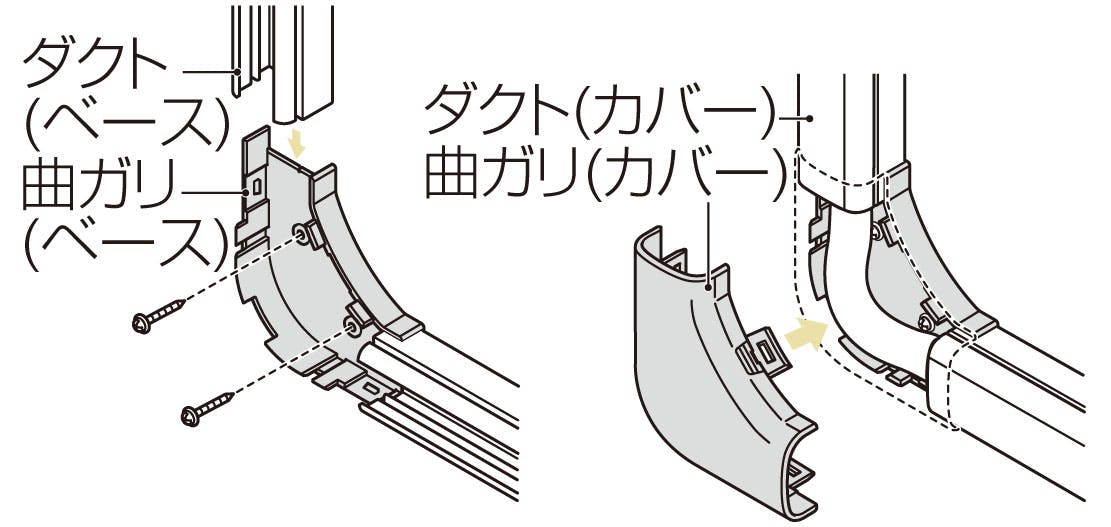 ダクト
(ベース)
曲ガリ
(ベース)

ダクト(カバー)
曲ガリ(カバー)