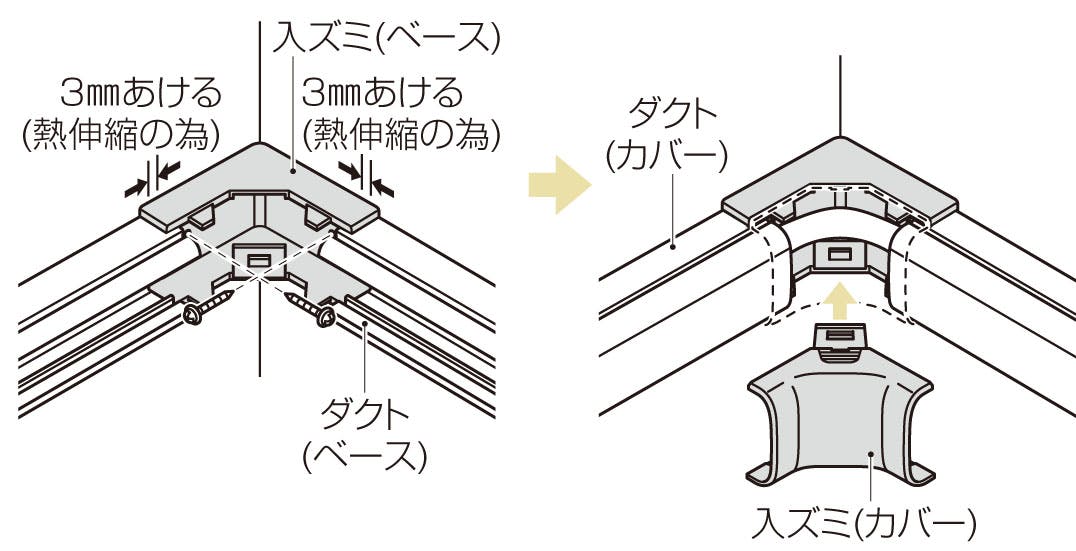 入ズミ(ベース)

3mmあける
(熱伸縮の為)

3mmあける
(熱伸縮の為)

ダクト
(ベース)

ダクト
(カバー)

入ズミ(カバー)