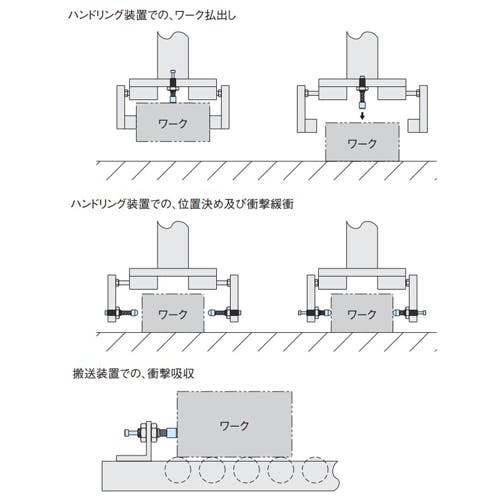 ハンドリング装置での、ワーク払出し

ワーク

ワーク

ハンドリング装置での、位置決め及び衝撃緩衝

ワーク

ワーク

搬送装置での、衝撃吸収

ワーク