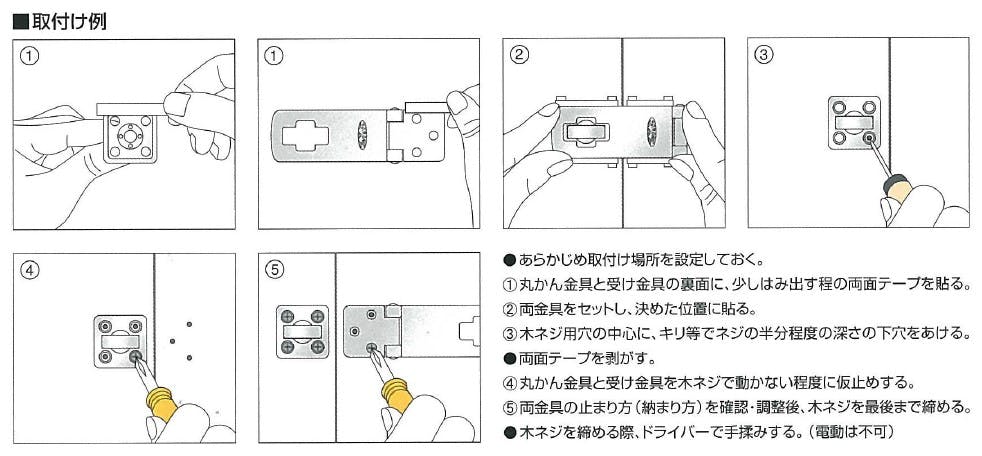 ■取付け例

①

①

②

③

④

⑤

●あらかじめ取付け場所を設定しておく。
①丸かん金具と受け金具の裏面に、少しはみ出す程の両面テープを貼る。
②両金具をセットし、決めた位置に貼る。
③木ネジ用穴の中心に、キリ等でネジの半分程度の深さの下穴をあける。
●両面テープを剥がす。
④丸かん金具と受け金具を木ネジで動かない程度に仮止めする。
⑤両金具の止まり方（納まり方）を確認・調整後、木ネジを最後まで締める。
●木ネジを締める際、ドライバーで手揉みする。（電動は不可）