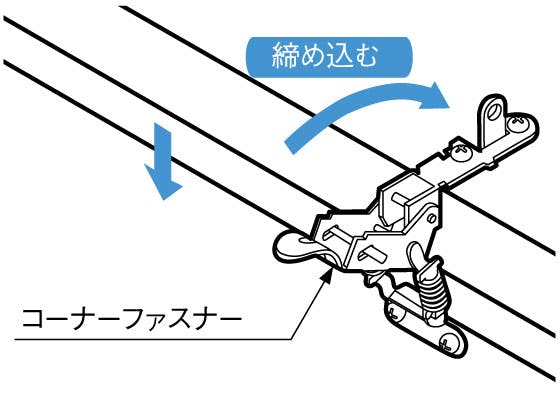 締め込む

コーナーファスナー