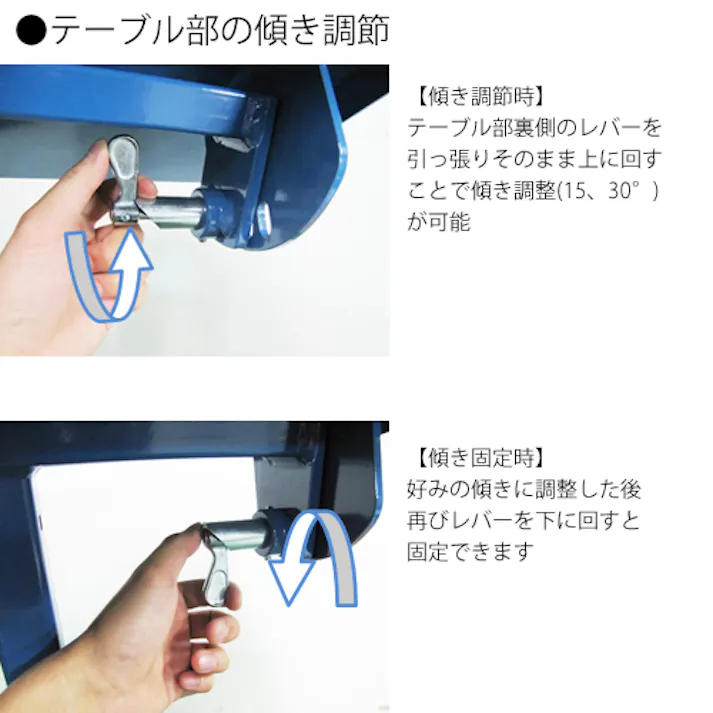 ●テーブル部の傾き調節

【傾き調節時】
テーブル部裏側のレバーを引っ張りそのまま上に回すことで傾き調整(15、30°)が可能

【傾き固定時】
好みの傾きに調整した後再びレバーを下に回すと固定できます