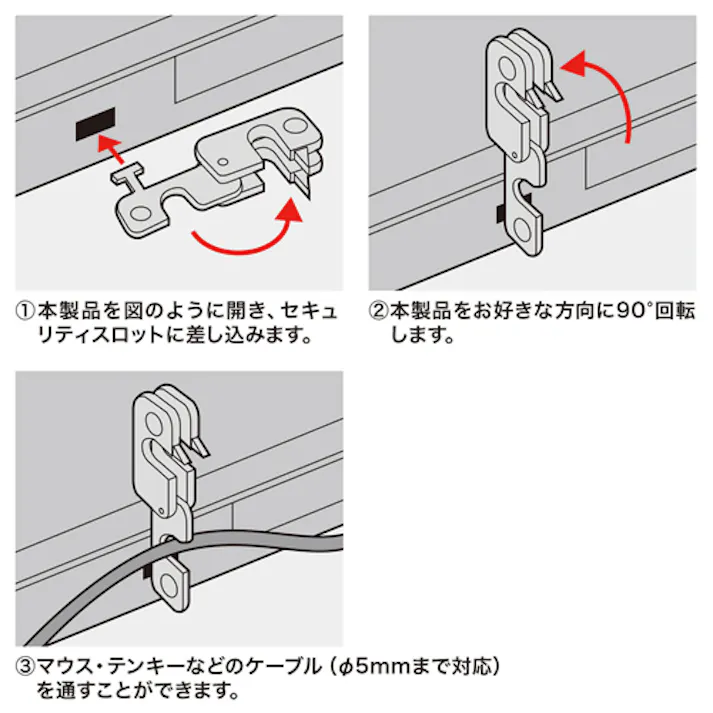 ①本製品を図のように開き、セキュリティスロットに差し込みます。

②本製品をお好きな方向に90°回転します。

③マウス・テンキーなどのケーブル（φ5mmまで対応）を通すことができます。