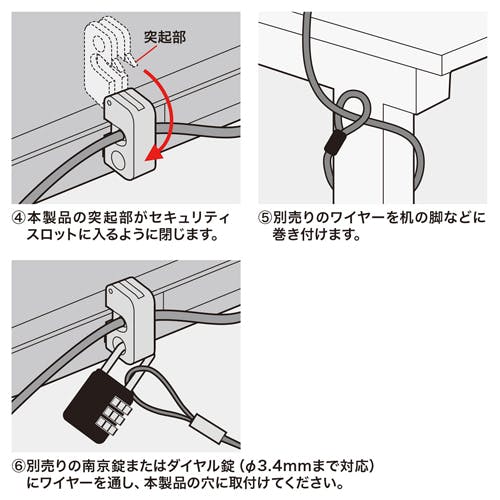 突起部

④本製品の突起部がセキュリティスロットに入るように閉じます。

⑤別売りのワイヤーを机の脚などに巻き付けます。

⑥別売りの南京錠またはダイヤル錠（φ3.4mmまで対応）にワイヤーを通し、本製品の穴に取付けてください。