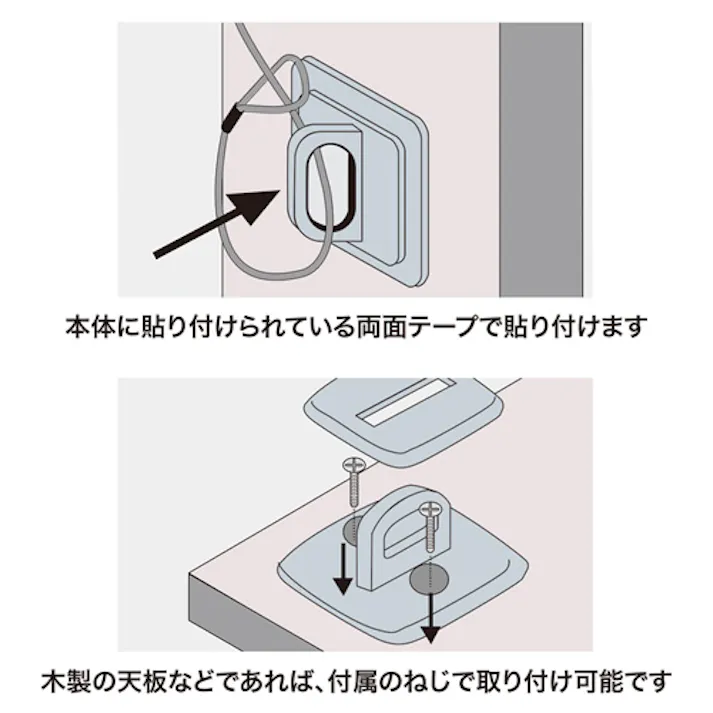 本体に貼り付けられている両面テープで貼り付けます

木製の天板などであれば、付属のねじで取り付け可能です