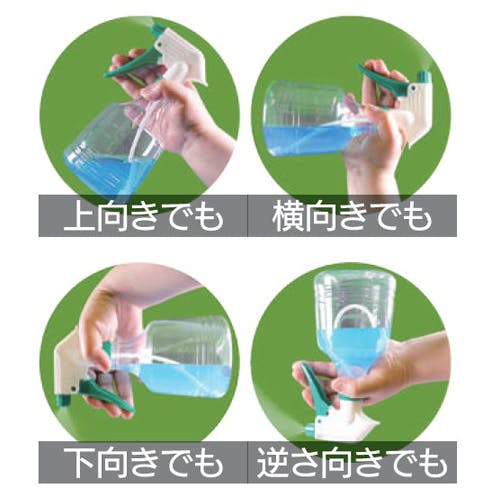 上向きでも

横向きでも

下向きでも

逆さ向きでも