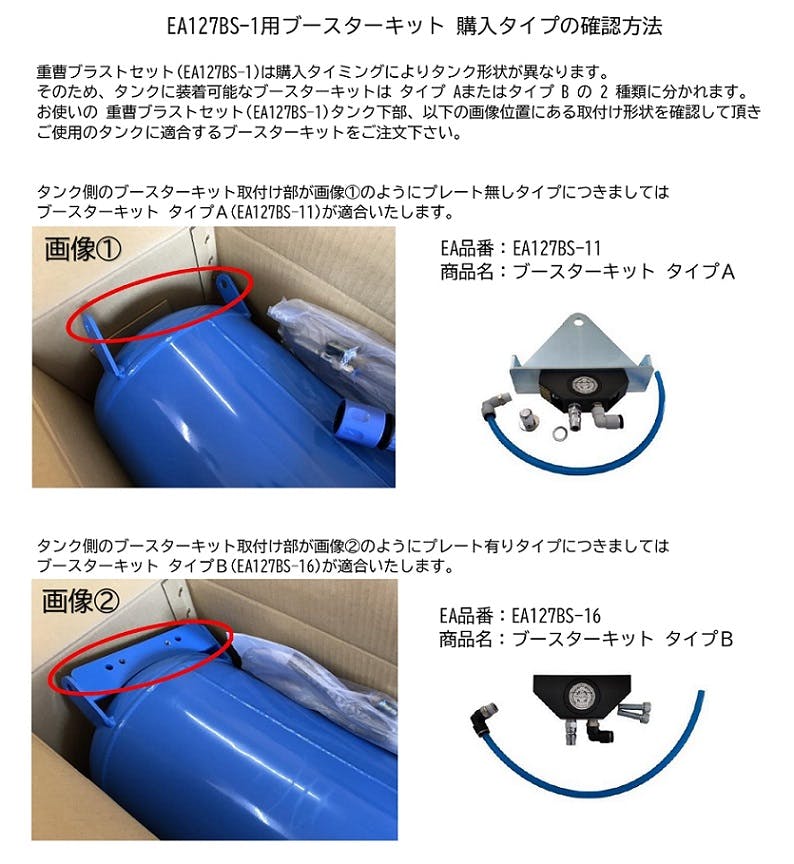 EA127BS-1用ブースターキット 購入タイプの確認方法

重曹ブラストセット(EA127BS-1)は購入タイミングによりタンク形状が異なります。
そのため、タンクに装着可能なブースターキットは タイプ Aまたはタイプ B の 2 種類に分かれます。
お使いの 重曹ブラストセット(EA127BS-1)タンク下部、以下の画像位置にある取付け形状を確認して頂き
ご使用のタンクに適合するブースターキットをご注文下さい。

タンク側のブースターキット取付け部が画像①のようにプレート無しタイプにつきましては
ブースターキット タイプA(EA127BS-11)が適合いたします。

画像①

EA品番：EA127BS-11
商品名：ブースターキット タイプA

タンク側のブースターキット取付け部が画像②のようにプレート有りタイプにつきましては
ブースターキット タイプB(EA127BS-16)が適合いたします。

画像②

EA品番：EA127BS-16
商品名：ブースターキット タイプB