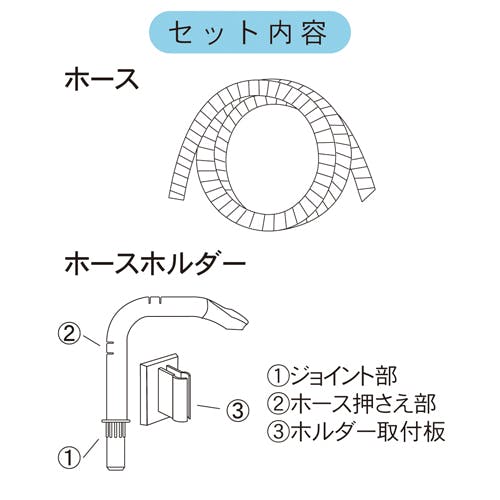 セット内容

ホース

ホースホルダー

②

③

①

①ジョイント部
②ホース押さえ部
③ホルダー取付板