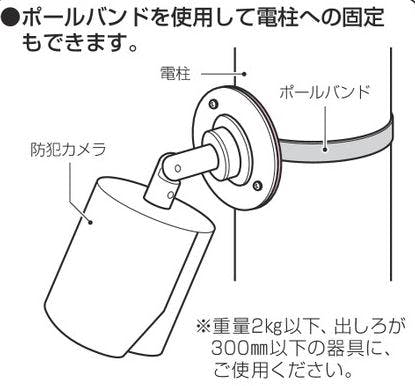 ●ポールバンドを使用して電柱への固定もできます。

電柱

ポールバンド

防犯カメラ

※重量2kg以下、出しろが300mm以下の器具に、ご使用ください。