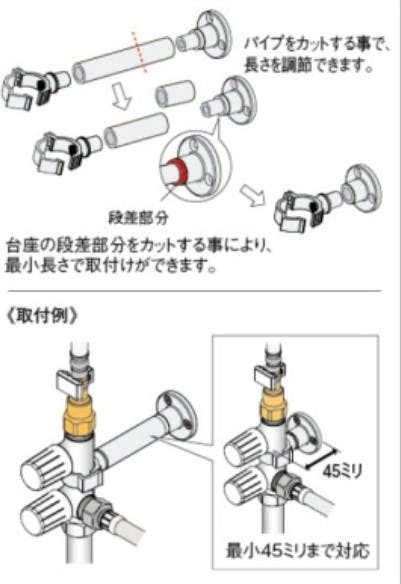 パイプをカットする事で、長さを調節できます。

段差部分

台座の段差部分をカットする事により、最小長さで取付けができます。

《取付例》

45ミリ

最小45ミリまで対応