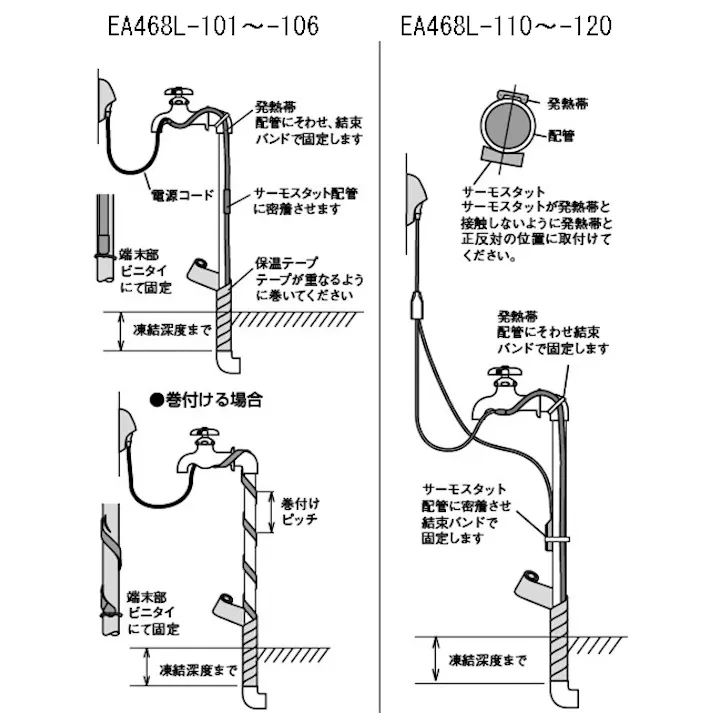 EA468L-101～-106

発熱帯
配管にそわせ、結束バンドで固定します

電源コード

サーモスタット配管に密着させます

端末部
ビニタイ
にて固定

保温テープ
テープが重なるように巻いてください

凍結深度まで

●巻付ける場合

巻付け
ピッチ

端末部
ビニタイ
にて固定

凍結深度まで

EA468L-110～-120

発熱帯

配管

サーモスタット
サーモスタットが発熱帯と接触しないように発熱帯と正反対の位置に取付けてください。

発熱帯
配管にそわせ結束バンドで固定します

サーモスタット
配管に密着させ
結束バンドで
固定します

凍結深度まで