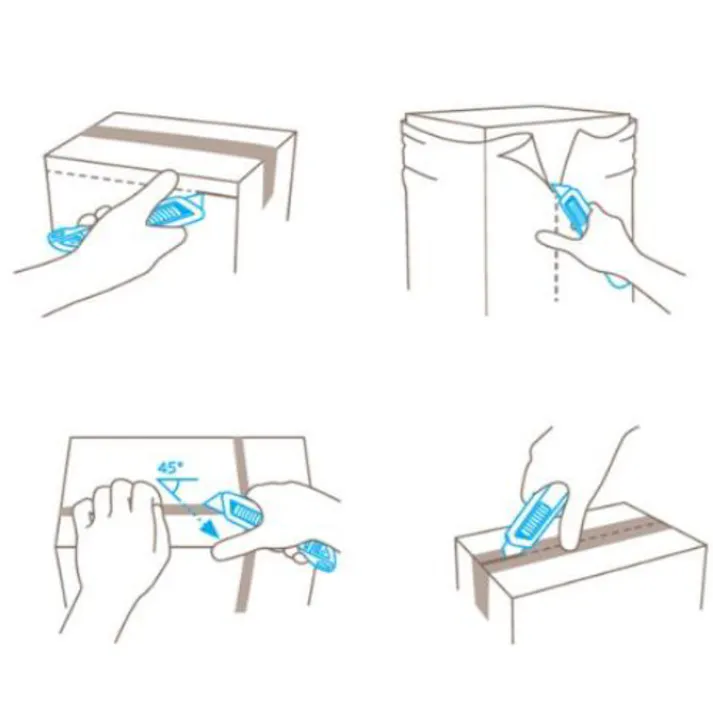 45°