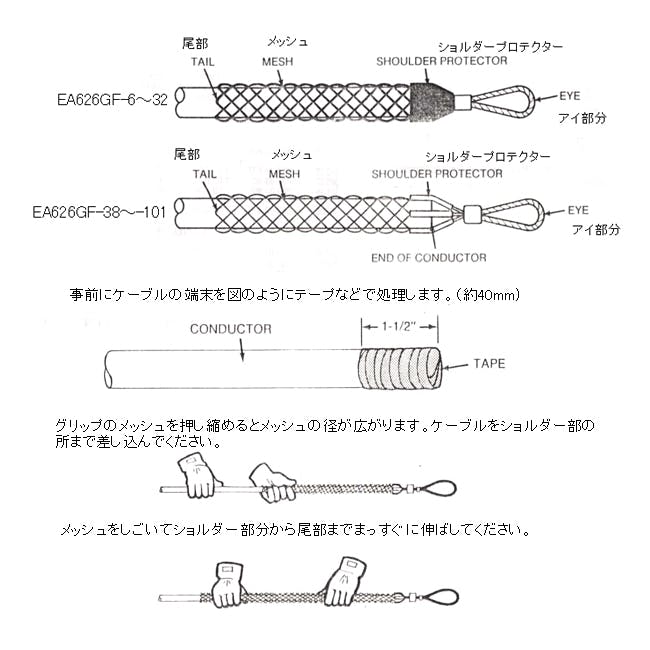 尾部
TAIL
メッシュ
MESH
ショルダープロテクター
SHOULDER PROTECTOR
EA626GF-6～32
EYE
アイ部分

尾部
TAIL
メッシュ
MESH
ショルダープロテクター
SHOULDER PROTECTOR
EA626GF-38～-101
EYE
アイ部分
END OF CONDUCTOR

事前にケーブルの端末を図のようにテープなどで処理します。(約40mm)

CONDUCTOR
1-1/2"
TAPE

グリップのメッシュを押し縮めるとメッシュの径が広がります。ケーブルをショルダー部の所まで差し込んでください。

メッシュをしごいてショルダー部分から尾部までまっすぐに伸ばしてください。