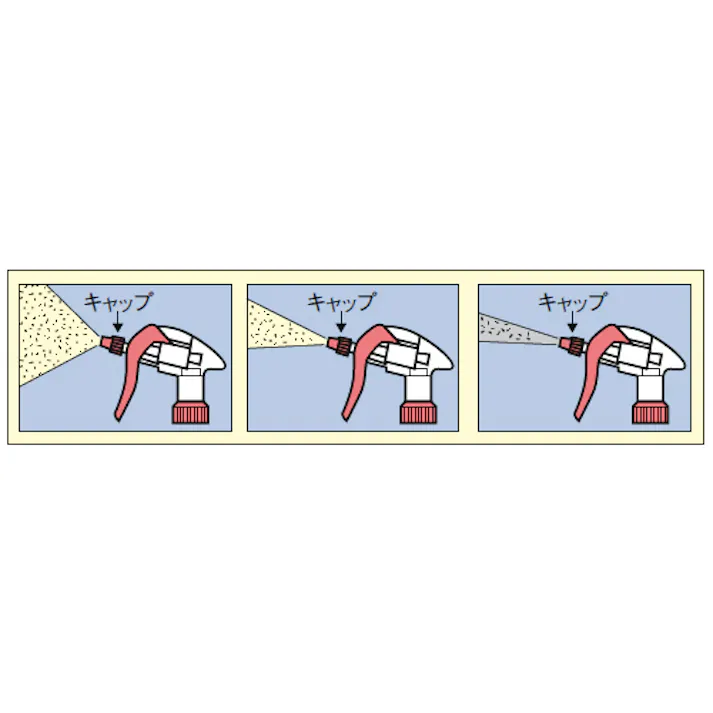 キャップ

キャップ

キャップ