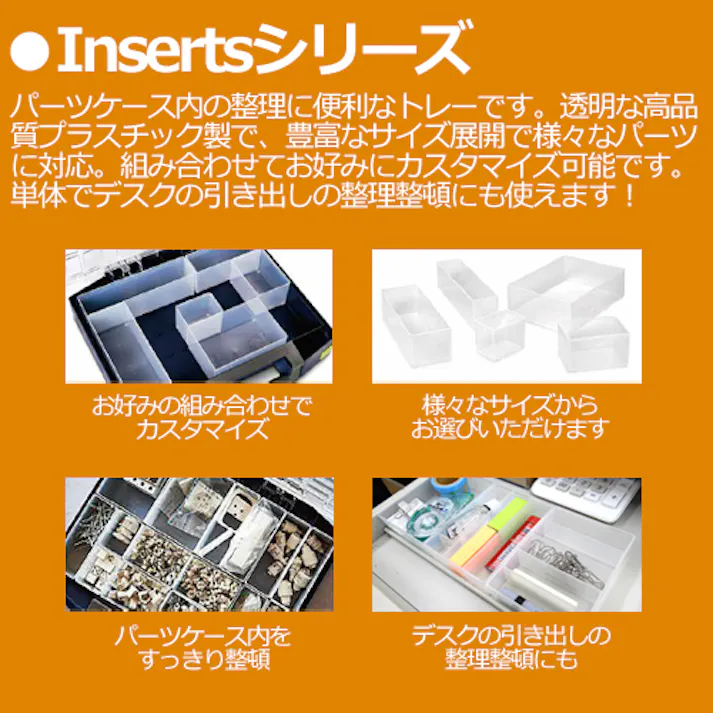 ●Insertsシリーズ

パーツケース内の整理に便利なトレーです。透明な高品質プラスチック製で、豊富なサイズ展開で様々なパーツに対応。組み合わせてお好みにカスタマイズ可能です。単体でデスクの引き出しの整理整頓にも使えます！

お好みの組み合わせでカスタマイズ

様々なサイズからお選びいただけます

パーツケース内をすっきり整頓

デスクの引き出しの整理整頓にも