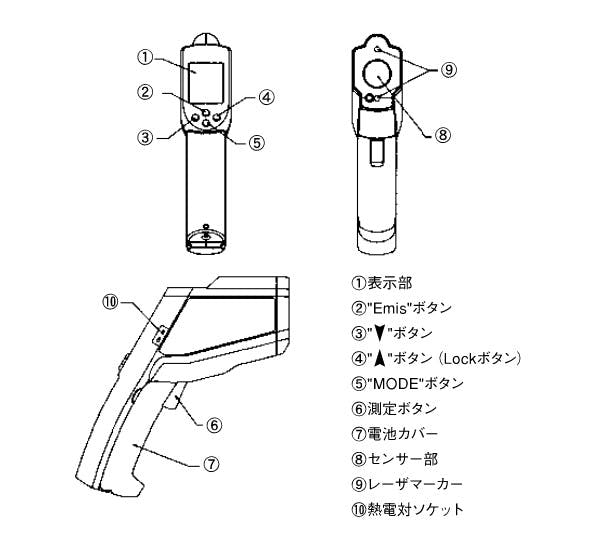 ①
②
④
③
⑤
⑨
⑧
⑩
⑥
⑦

①表示部
②"Emis"ボタン
③"▼"ボタン
④"▲"ボタン（Lockボタン）
⑤"MODE"ボタン
⑥測定ボタン
⑦電池カバー
⑧センサー部
⑨レーザマーカー
⑩熱電対ソケット