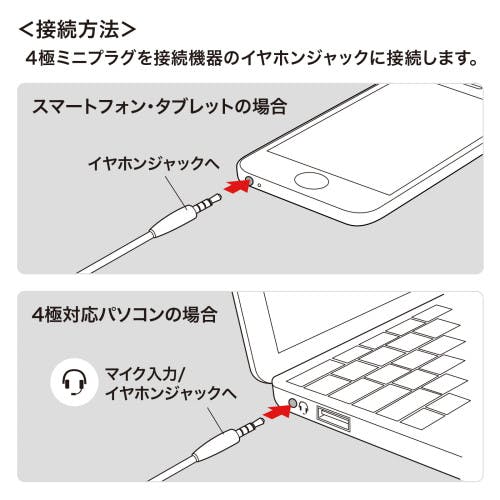 <接続方法>

4極ミニプラグを接続機器のイヤホンジャックに接続します。

スマートフォン・タブレットの場合

イヤホンジャックへ

4極対応パソコンの場合

マイク入力/
イヤホンジャックへ