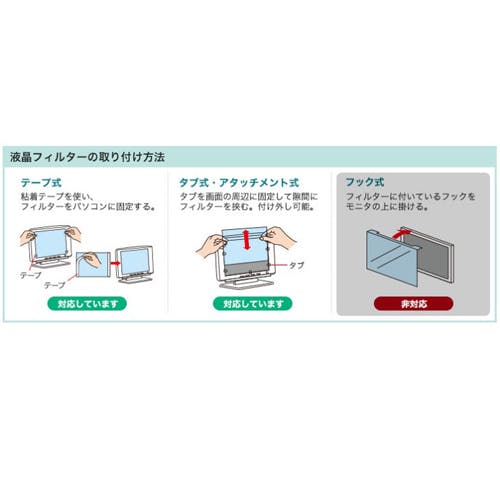 液晶フィルターの取り付け方法

テープ式
粘着テープを使い、フィルターをパソコンに固定する。

テープ
テープ

対応しています

タブ式・アタッチメント式
タブを画面の周辺に固定して隙間にフィルターを挟む。付け外し可能。

タブ

対応しています

フック式
フィルターに付いているフックをモニタの上に掛ける。

非対応