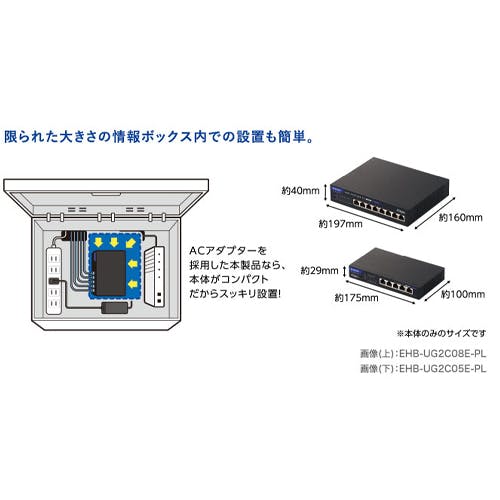 限られた大きさの情報ボックス内での設置も簡単。

ACアダプターを採用した本製品なら、本体がコンパクトだからスッキリ設置!

約40mm

約197mm

約160mm

約29mm

約175mm

約100mm

※本体のみのサイズです

画像(上):EHB-UG2C08E-PL
画像(下):EHB-UG2C05E-PL