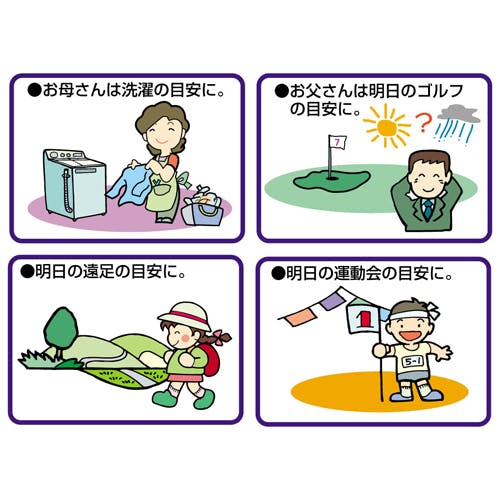 ●お母さんは洗濯の目安に。

●お父さんは明日のゴルフの目安に。

7

?

●明日の遠足の目安に。

●明日の運動会の目安に。

1

5-1