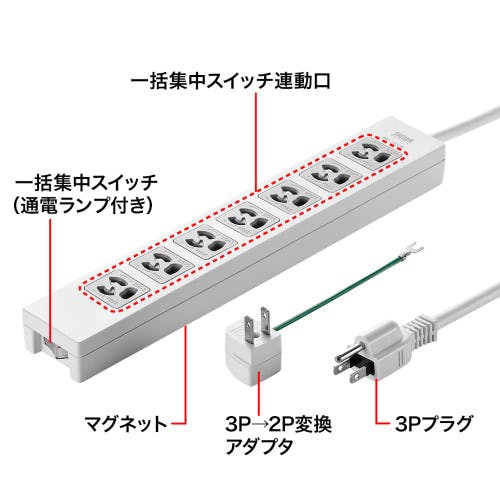 一括集中スイッチ連動口

一括集中スイッチ
(通電ランプ付き)

マグネット

3P→2P変換
アダプタ

3Pプラグ