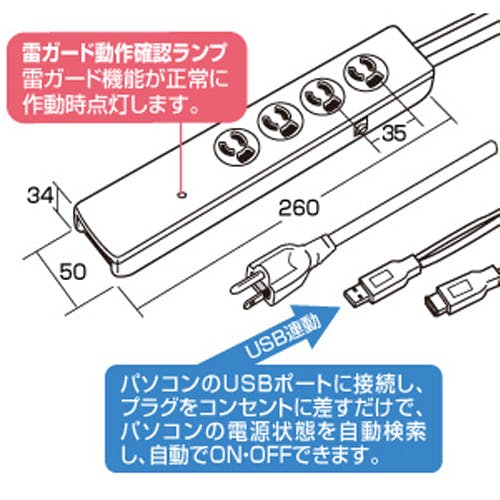 雷ガード動作確認ランプ
雷ガード機能が正常に作動時点灯します。

35

34

260

50

USB連動

パソコンのUSBポートに接続し、プラグをコンセントに差すだけで、パソコンの電源状態を自動検索し、自動でON･OFFできます。