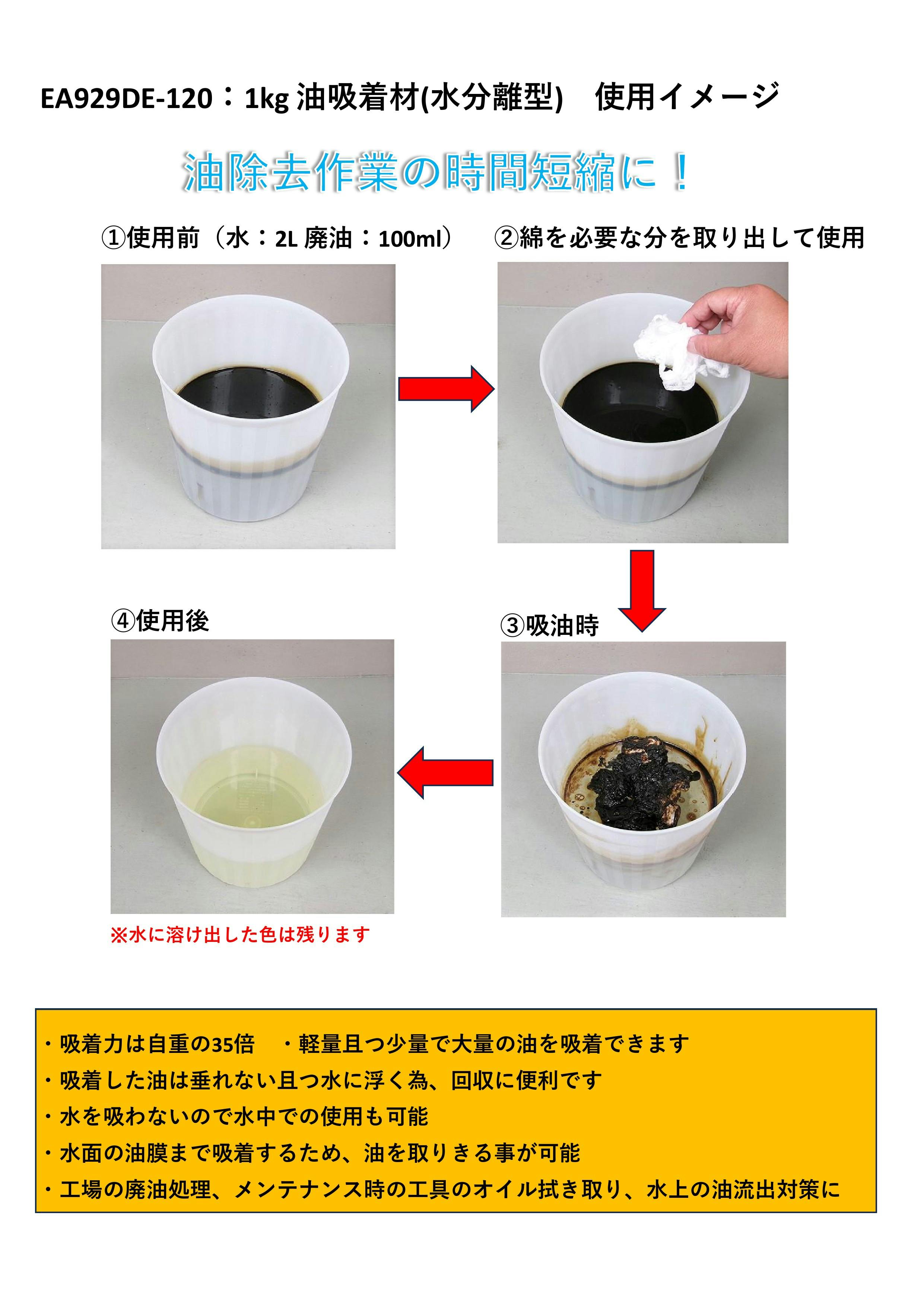 EA929DE-120：1kg 油吸着材(水分離型)　使用イメージ

油除去作業の時間短縮に！

①使用前（水：2L 廃油：100ml）

②綿を必要な分を取り出して使用

④使用後

③吸油時

※水に溶け出した色は残ります

・吸着力は自重の35倍　・軽量且つ少量で大量の油を吸着できます
・吸着した油は垂れない且つ水に浮く為、回収に便利です
・水を吸わないので水中での使用も可能
・水面の油膜まで吸着するため、油を取りきる事が可能
・工場の廃油処理、メンテナンス時の工具のオイル拭き取り、水上の油流出対策に