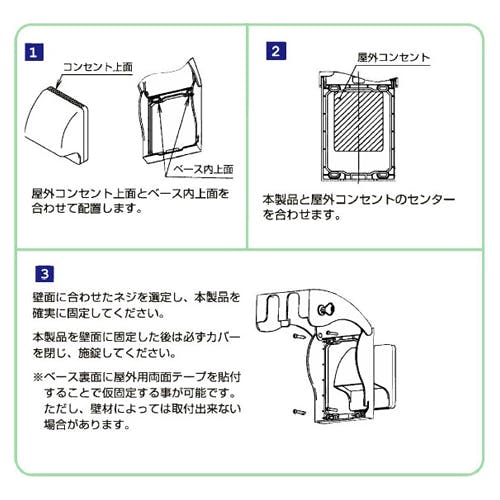 1

コンセント上面

ベース内上面

屋外コンセント上面とベース内上面を合わせて配置します。

2

屋外コンセント

本製品と屋外コンセントのセンターを合わせます。

3

壁面に合わせたネジを選定し、本製品を確実に固定してください。

本製品を壁面に固定した後は必ずカバーを閉じ、施錠してください。

※ベース裏面に屋外用両面テープを貼付することで仮固定する事が可能です。ただし、壁材によっては取付出来ない場合があります。