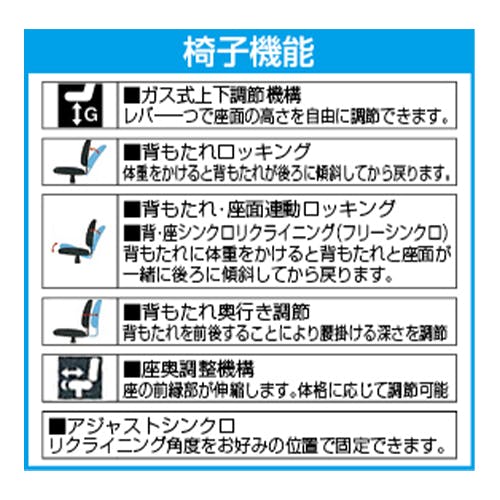 椅子機能

G

■ガス式上下調節機構
レバー一つで座面の高さを自由に調節できます。

■背もたれロッキング
体重をかけると背もたれが後ろに傾斜してから戻ります。

■背もたれ･座面連動ロッキング
■背･座シンクロリクライニング(フリーシンクロ)
背もたれに体重をかけると背もたれと座面が一緒に後ろに傾斜してから戻ります。

■背もたれ奥行き調節
背もたれを前後することにより腰掛ける深さを調節

■座奥調整機構
座の前縁部が伸縮します。体格に応じて調節可能

■アジャストシンクロ
リクライニング角度をお好みの位置で固定できます。