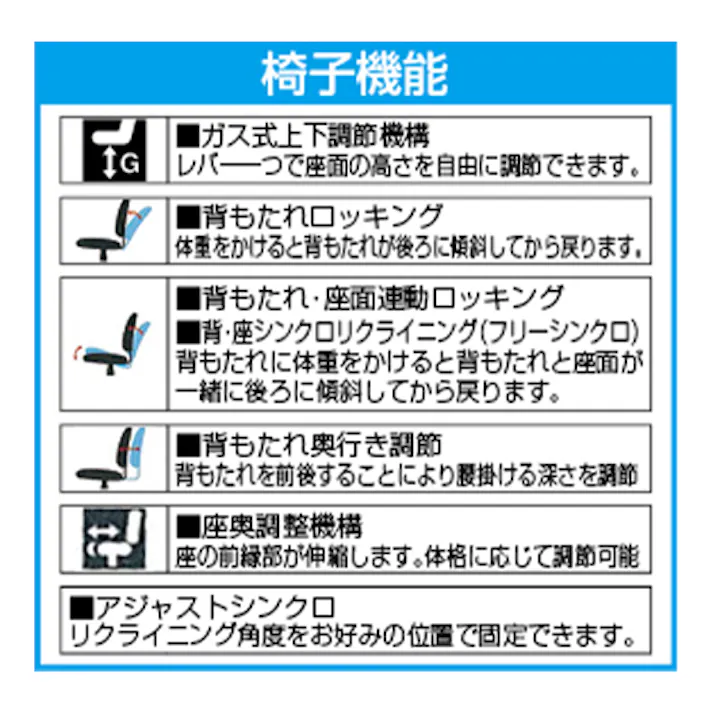 椅子機能

G

■ガス式上下調節機構
レバー一つで座面の高さを自由に調節できます。

■背もたれロッキング
体重をかけると背もたれが後ろに傾斜してから戻ります。

■背もたれ･座面連動ロッキング
■背･座シンクロリクライニング(フリーシンクロ)
背もたれに体重をかけると背もたれと座面が一緒に後ろに傾斜してから戻ります。

■背もたれ奥行き調節
背もたれを前後することにより腰掛ける深さを調節

■座奥調整機構
座の前縁部が伸縮します。体格に応じて調節可能

■アジャストシンクロ
リクライニング角度をお好みの位置で固定できます。