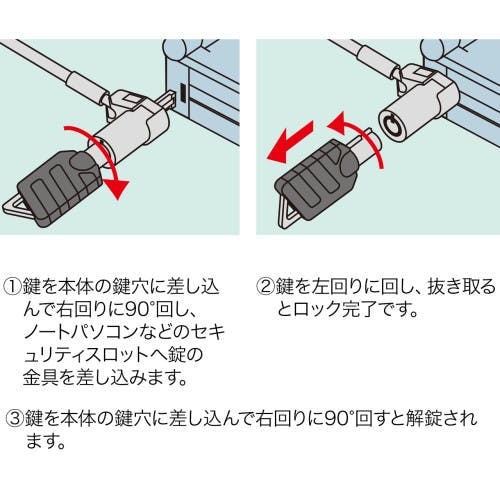 ①鍵を本体の鍵穴に差し込んで右回りに90°回し、ノートパソコンなどのセキュリティスロットへ錠の金具を差し込みます。

②鍵を左回りに回し、抜き取るとロック完了です。

③鍵を本体の鍵穴に差し込んで右回りに90°回すと解錠されます。