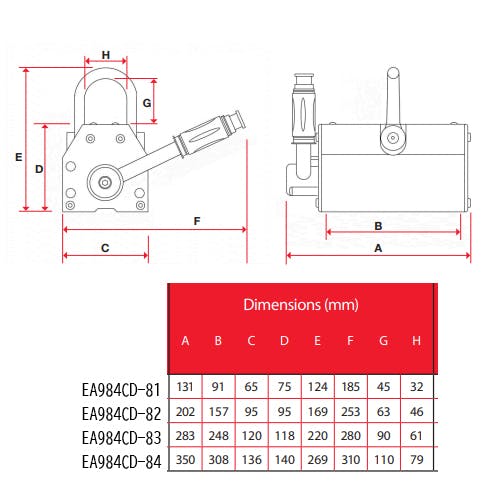 H
G
E
D
F
C
B
A

| | Dimensions (mm) | | | | | | | |
|---|---|---|---|---|---|---|---|---|
| | A | B | C | D | E | F | G | H |
| EA984CD-81 | 131 | 91 | 65 | 75 | 124 | 185 | 45 | 32 |
| EA984CD-82 | 202 | 157 | 95 | 95 | 169 | 253 | 63 | 46 |
| EA984CD-83 | 283 | 248 | 120 | 118 | 220 | 280 | 90 | 61 |
| EA984CD-84 | 350 | 308 | 136 | 140 | 269 | 310 | 110 | 79 |