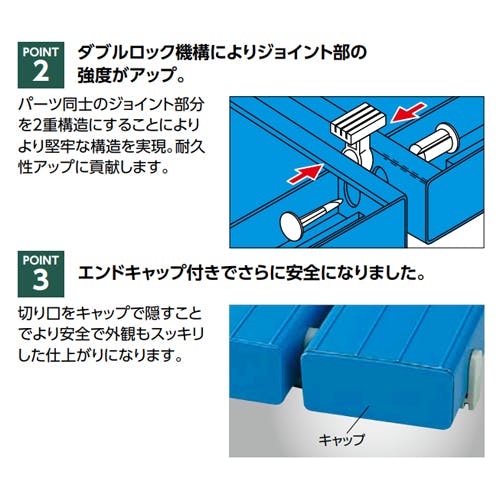 POINT 2

ダブルロック機構によりジョイント部の強度がアップ。

パーツ同士のジョイント部分を2重構造にすることによりより堅牢な構造を実現。耐久性アップに貢献します。

POINT 3

エンドキャップ付きでさらに安全になりました。

切り口をキャップで隠すことでより安全で外観もスッキリした仕上がりになります。

キャップ