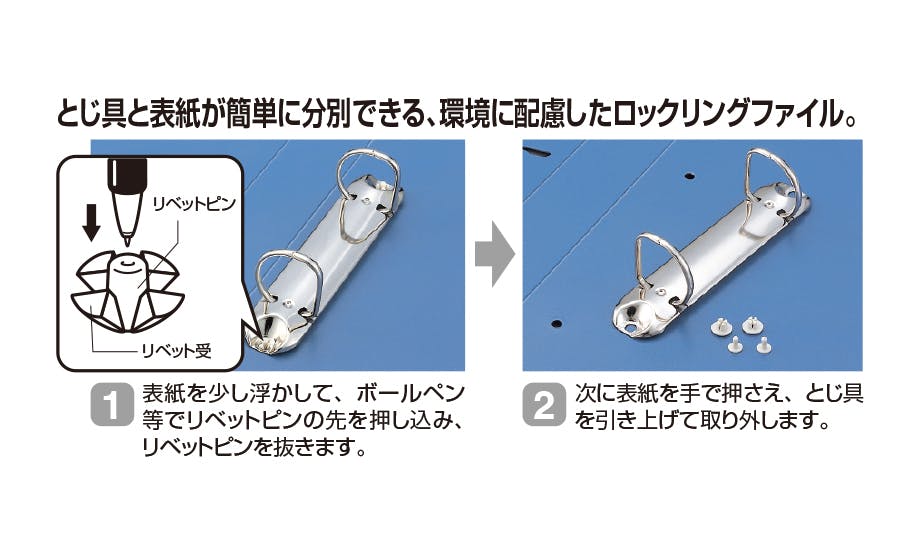 とじ具と表紙が簡単に分別できる、環境に配慮したロックリングファイル。

リベットピン

リベット受

1 表紙を少し浮かして、ボールペン等でリベットピンの先を押し込み、リベットピンを抜きます。

2 次に表紙を手で押さえ、とじ具を引き上げて取り外します。