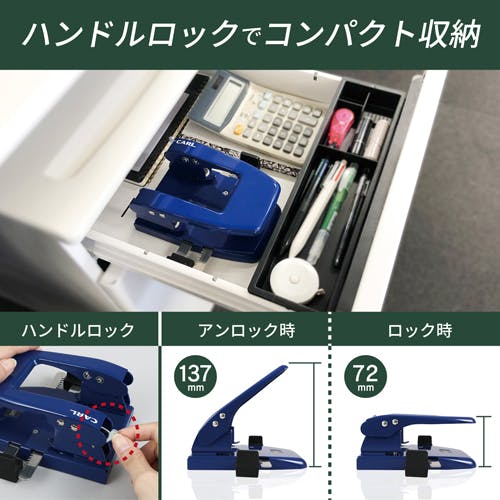 ハンドルロックでコンパクト収納

CARL

ハンドルロック

CARL

アンロック時

137 mm

ロック時

72 mm