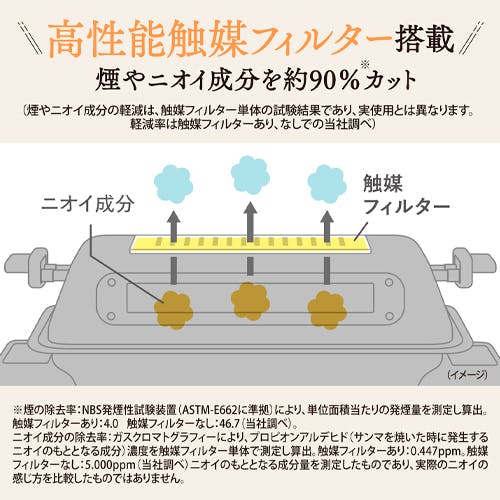 高性能触媒フィルター搭載

煙やニオイ成分を約90%※カット

(煙やニオイ成分の軽減は、触媒フィルター単体の試験結果であり、実使用とは異なります。軽減率は触媒フィルターあり、なしでの当社調べ)

ニオイ成分

触媒フィルター

(イメージ)

※煙の除去率:NBS発煙性試験装置(ASTM-E662に準拠)により、単位面積当たりの発煙量を測定し算出。触媒フィルターあり:4.0 触媒フィルターなし:46.7(当社調べ)。
ニオイ成分の除去率:ガスクロマトグラフィーにより、プロピオンアルデヒド(サンマを焼いた時に発生するニオイのもととなる成分)濃度を触媒フィルター単体で測定し算出。触媒フィルターあり:0.447ppm。触媒フィルターなし:5.000ppm(当社調べ)ニオイのもととなる成分量を測定したものであり、実際のニオイの感じ方を比較したものではありません。