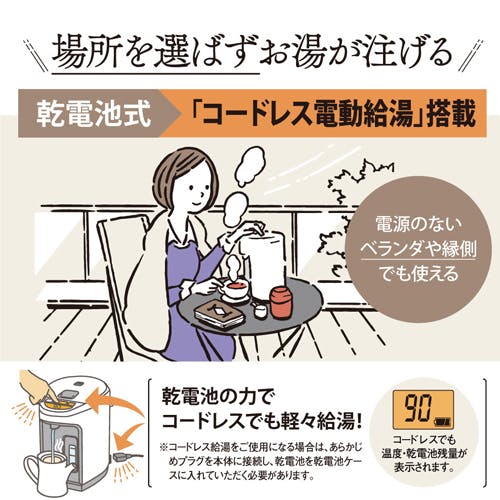 場所を選ばずお湯が注げる

乾電池式 「コードレス電動給湯」搭載

電源のない
ベランダや縁側
でも使える

乾電池の力で
コードレスでも軽々給湯!

※コードレス給湯をご使用になる場合は、あらかじめプラグを本体に接続し、乾電池を乾電池ケースに入れていただく必要があります。

90

コードレスでも
温度・乾電池残量が
表示されます。