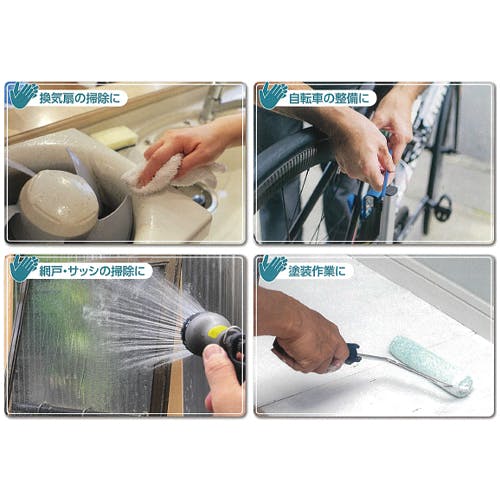 換気扇の掃除に

自転車の整備に

網戸・サッシの掃除に

塗装作業に