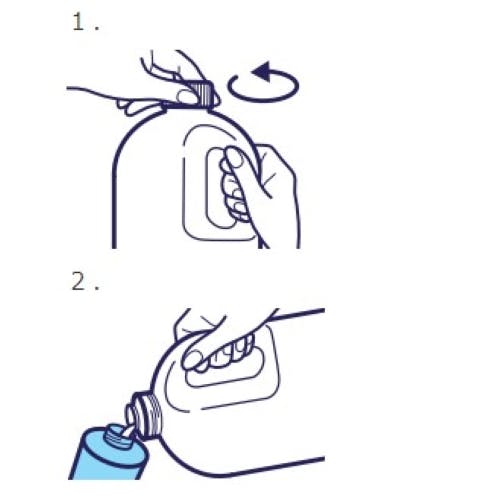 1.

2.