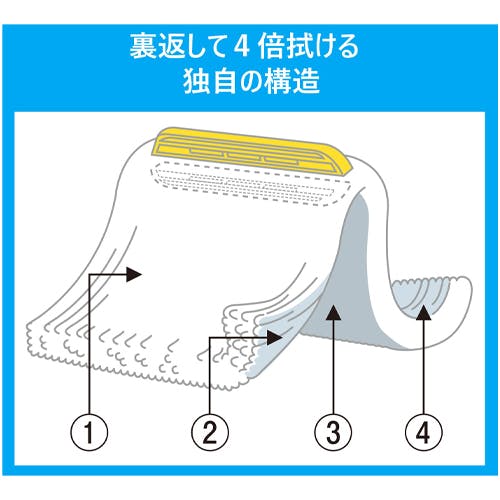 裏返して４倍拭ける
独自の構造

①
②
③
④