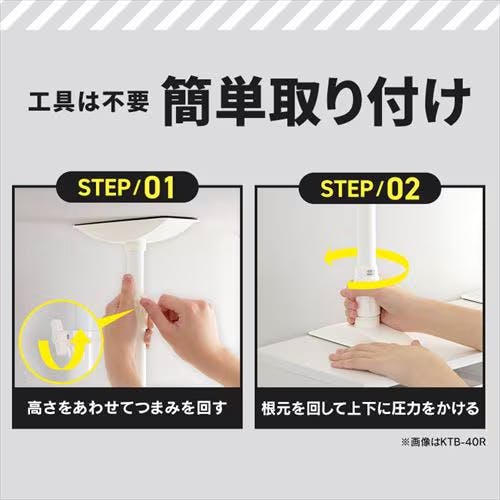 工具は不要 簡単取り付け

STEP/01

高さをあわせてつまみを回す

STEP/02

根元を回して上下に圧力をかける

※画像はKTB-40R