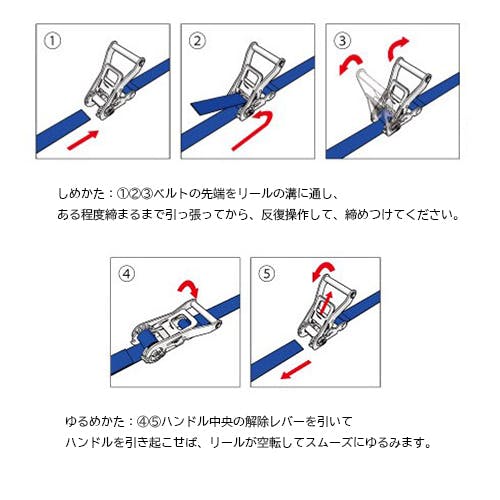 ①

②

③

しめかた：①②③ベルトの先端をリールの溝に通し、
ある程度締まるまで引っ張ってから、反復操作して、締めつけてください。

④

⑤

ゆるめかた：④⑤ハンドル中央の解除レバーを引いて
ハンドルを引き起こせば、リールが空転してスムーズにゆるみます。