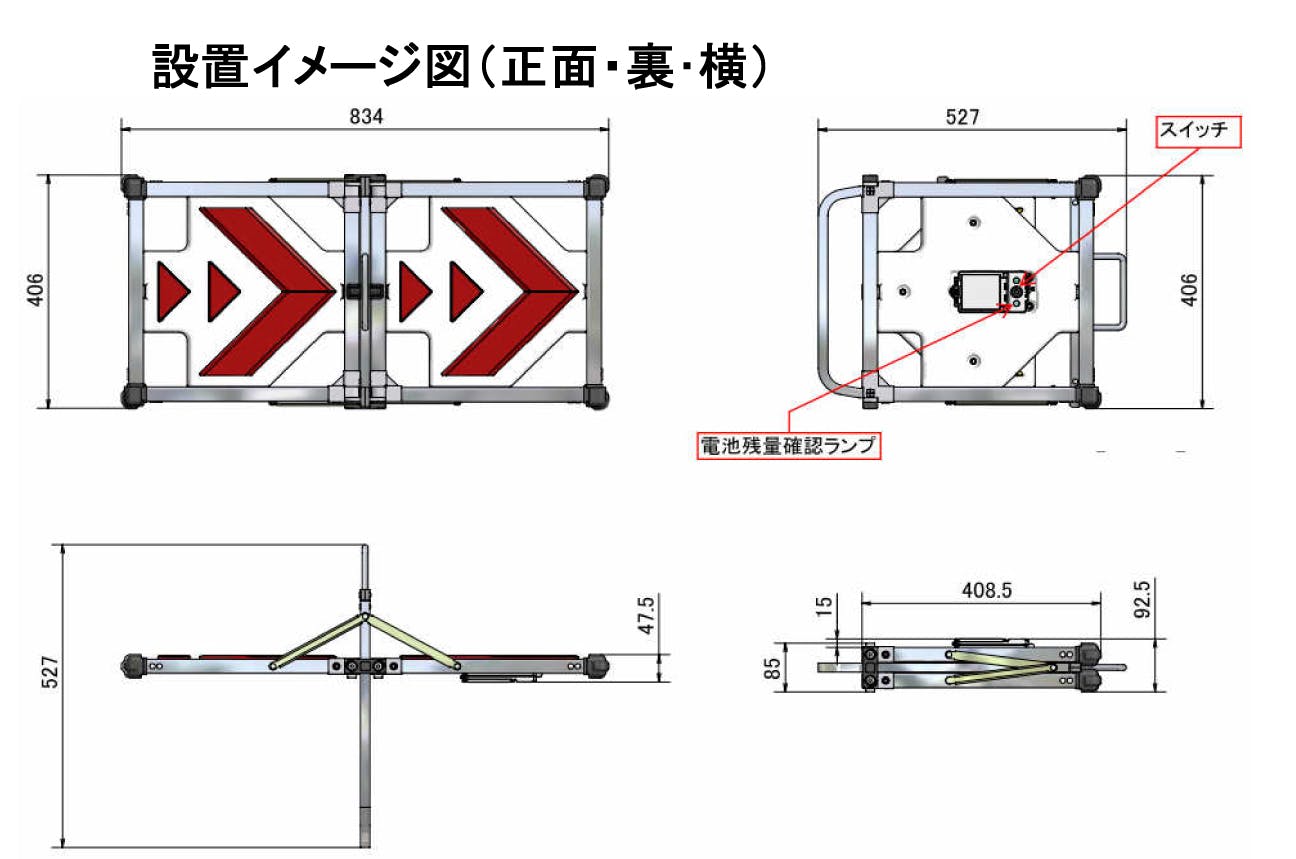 設置イメージ図（正面・裏・横）

834

406

527

スイッチ

406

電池残量確認ランプ

527

47.5

15

408.5

92.5

85