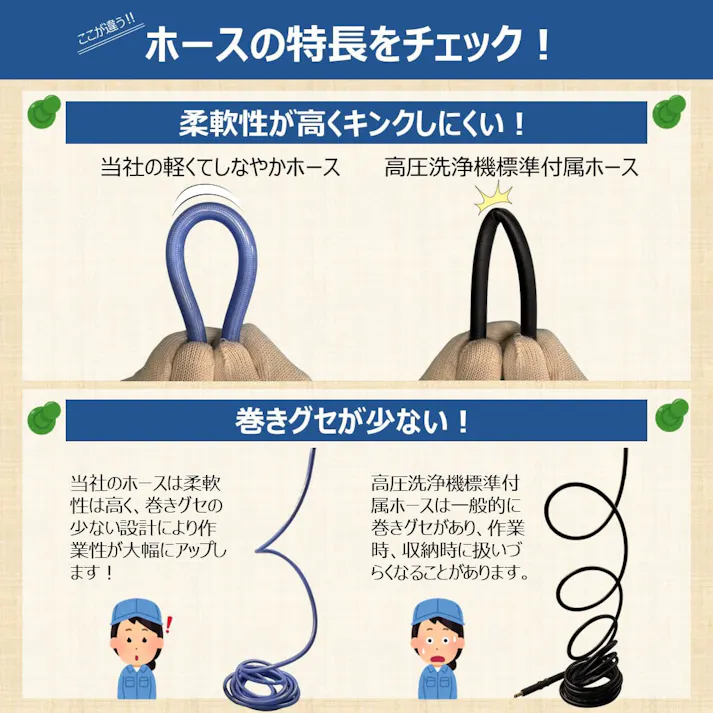 ここが違う!!
ホースの特長をチェック！

柔軟性が高くキンクしにくい！

当社の軽くてしなやかホース

高圧洗浄機標準付属ホース

巻きグセが少ない！

当社のホースは柔軟性は高く、巻きグセの少ない設計により作業性が大幅にアップします！

高圧洗浄機標準付属ホースは一般的に巻きグセがあり、作業時、収納時に扱いづらくなることがあります。