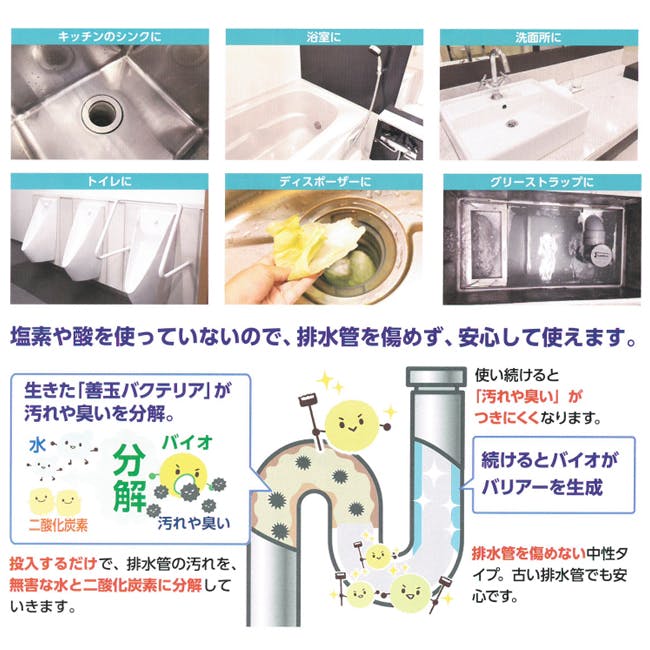 キッチンのシンクに

浴室に

洗面所に

トイレに

ディスポーザーに

グリーストラップに

塩素や酸を使っていないので、排水管を傷めず、安心して使えます。

生きた「善玉バクテリア」が汚れや臭いを分解。

水

二酸化炭素

分解

バイオ

汚れや臭い

投入するだけで、排水管の汚れを、無害な水と二酸化炭素に分解していきます。

使い続けると「汚れや臭い」がつきにくくなります。

続けるとバイオがバリアーを生成

排水管を傷めない中性タイプ。古い排水管でも安心です。