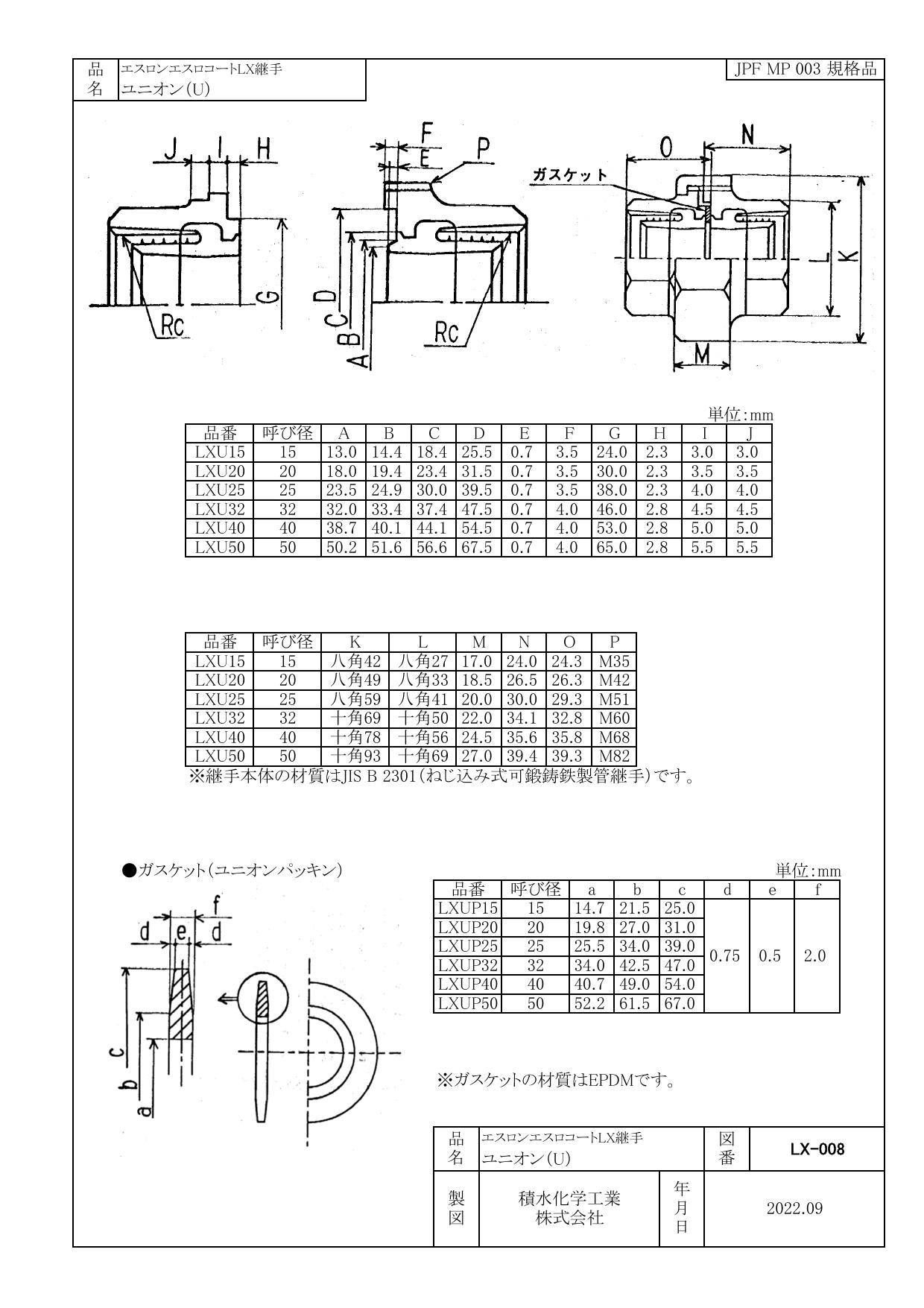 品名 エスロンエスロコートLX継手
ユニオン(U)

JPF MP 003 規格品

J I H
Rc
G
F
E
P
D
C
B
A
Rc
ガスケット
O
N
L
K
M

単位:mm

| 品番 | 呼び径 | A | B | C | D | E | F | G | H | I | J |
|---|---|---|---|---|---|---|---|---|---|---|---|
| LXU15 | 15 | 13.0 | 14.4 | 18.4 | 25.5 | 0.7 | 3.5 | 24.0 | 2.3 | 3.0 | 3.0 |
| LXU20 | 20 | 18.0 | 19.4 | 23.4 | 31.5 | 0.7 | 3.5 | 30.0 | 2.3 | 3.5 | 3.5 |
| LXU25 | 25 | 23.5 | 24.9 | 30.0 | 39.5 | 0.7 | 3.5 | 38.0 | 2.3 | 4.0 | 4.0 |
| LXU32 | 32 | 32.0 | 33.4 | 37.4 | 47.5 | 0.7 | 4.0 | 46.0 | 2.8 | 4.5 | 4.5 |
| LXU40 | 40 | 38.7 | 40.1 | 44.1 | 54.5 | 0.7 | 4.0 | 53.0 | 2.8 | 5.0 | 5.0 |
| LXU50 | 50 | 50.2 | 51.6 | 56.6 | 67.5 | 0.7 | 4.0 | 65.0 | 2.8 | 5.5 | 5.5 |

| 品番 | 呼び径 | K | L | M | N | O | P |
|---|---|---|---|---|---|---|---|
| LXU15 | 15 | 八角42 | 八角27 | 17.0 | 24.0 | 24.3 | M35 |
| LXU20 | 20 | 八角49 | 八角33 | 18.5 | 26.5 | 26.3 | M42 |
| LXU25 | 25 | 八角59 | 八角41 | 20.0 | 30.0 | 29.3 | M51 |
| LXU32 | 32 | 十角69 | 十角50 | 22.0 | 34.1 | 32.8 | M60 |
| LXU40 | 40 | 十角78 | 十角56 | 24.5 | 35.6 | 35.8 | M68 |
| LXU50 | 50 | 十角93 | 十角69 | 27.0 | 39.4 | 39.3 | M82 |

※継手本体の材質はJIS B 2301(ねじ込み式可鍛鋳鉄製管継手)です。

●ガスケット(ユニオンパッキン)

f
d e d
c
b
a

単位:mm

| 品番 | 呼び径 | a | b | c | d | e | f |
|---|---|---|---|---|---|---|---|
| LXUP15 | 15 | 14.7 | 21.5 | 25.0 | 0.75 | 0.5 | 2.0 |
| LXUP20 | 20 | 19.8 | 27.0 | 31.0 | | | |
| LXUP25 | 25 | 25.5 | 34.0 | 39.0 | | | |
| LXUP32 | 32 | 34.0 | 42.5 | 47.0 | | | |
| LXUP40 | 40 | 40.7 | 49.0 | 54.0 | | | |
| LXUP50 | 50 | 52.2 | 61.5 | 67.0 | | | |

※ガスケットの材質はEPDMです。

| 品名 | エスロンエスロコートLX継手 ユニオン(U) | | 図番 | LX-008 |
|---|---|---|---|---|
| 製図 | 積水化学工業 株式会社 | 年月日 | 2022.09 | |