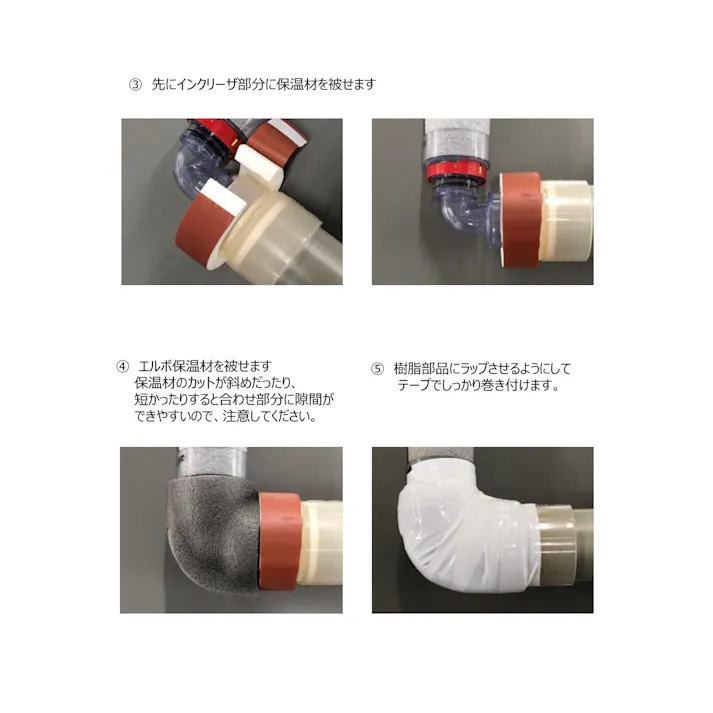 ③ 先にインクリーザ部分に保温材を被せます

④ エルボ保温材を被せます
保温材のカットが斜めだったり、短かったりすると合わせ部分に隙間ができやすいので、注意してください。

⑤ 樹脂部品にラップさせるようにしてテープでしっかり巻き付けます。